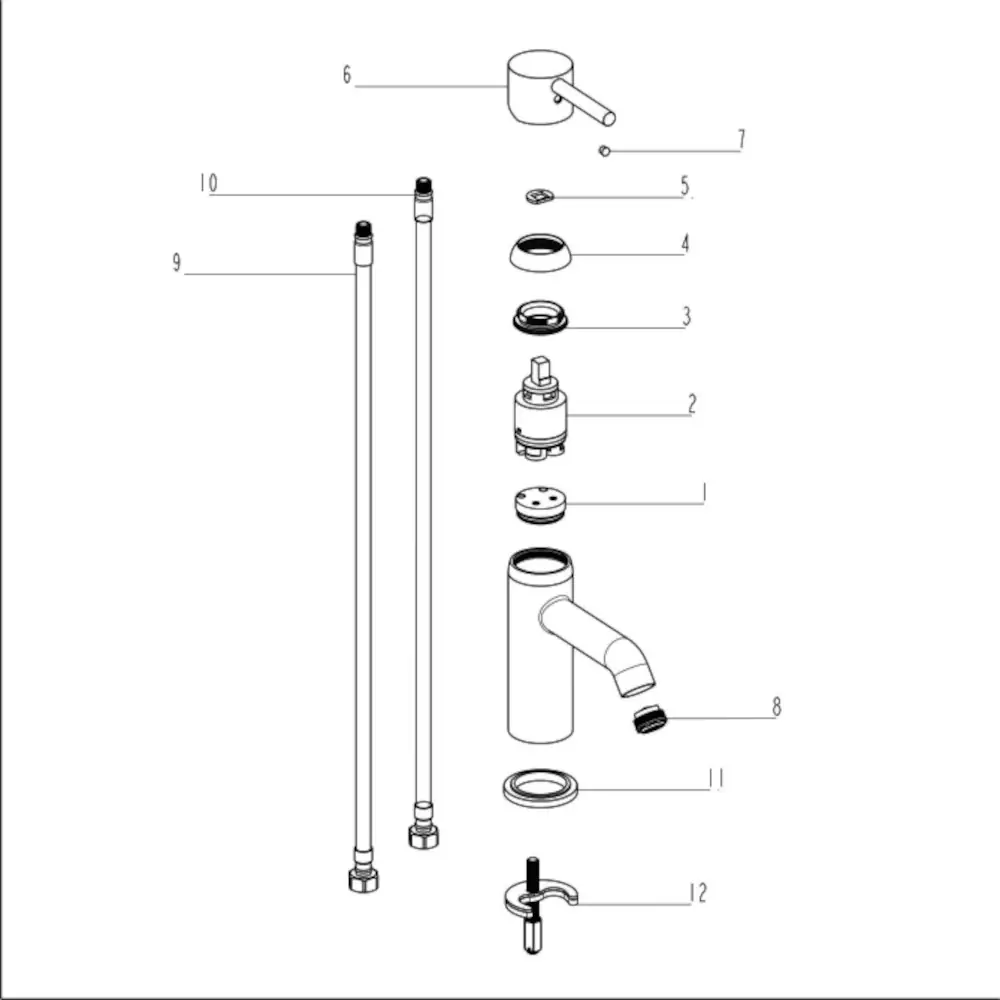 6
7
10
5
9
4
3
2
1
8
11
12